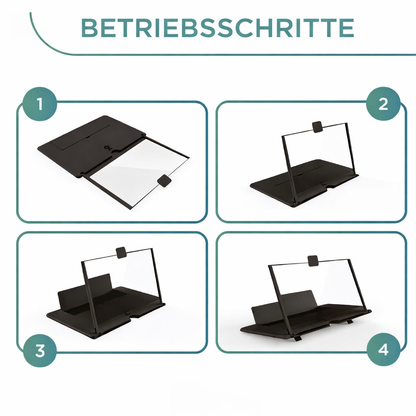 BETRIEBSSCHRITTE

1

2

3

4